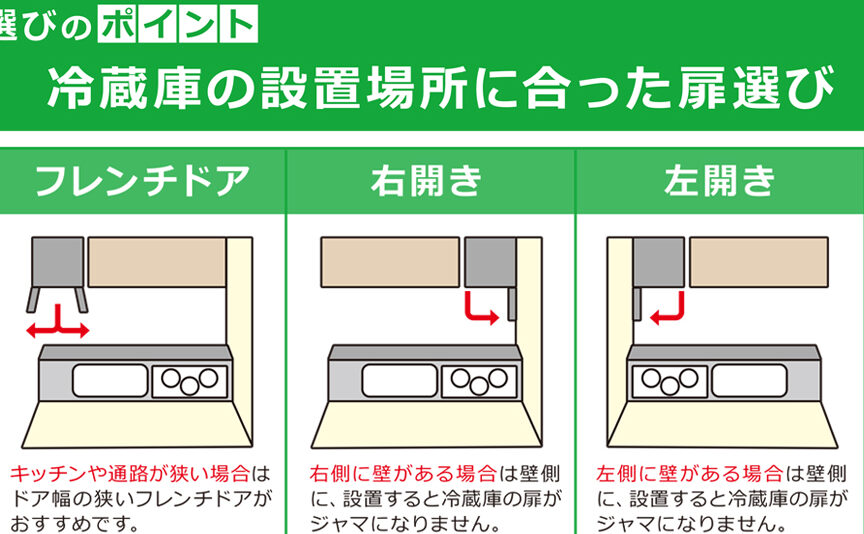 選びのポイント

冷蔵庫の設置場所に合った扉選び

フレンチドア

キッチンや通路が狭い場合はドア幅の狭いフレンチドアがおすすめです。

右開き

右側に壁がある場合は壁側に、設置すると冷蔵庫の扉がジャマになりません。

左開き

左側に壁がある場合は壁側に、設置すると冷蔵庫の扉がジャマになりません。