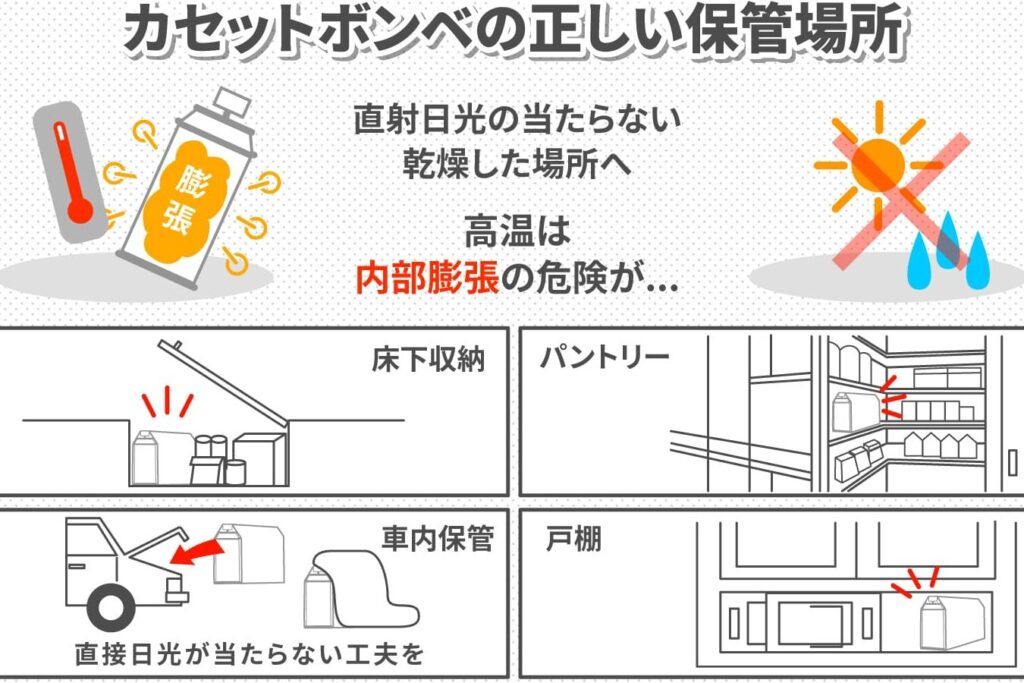 カセットボンベの正しい保管場所

膨張

直射日光の当たらない
乾燥した場所へ

高温は
内部膨張の危険が…

床下収納

パントリー

車内保管

直接日光が当たらない工夫を

戸棚